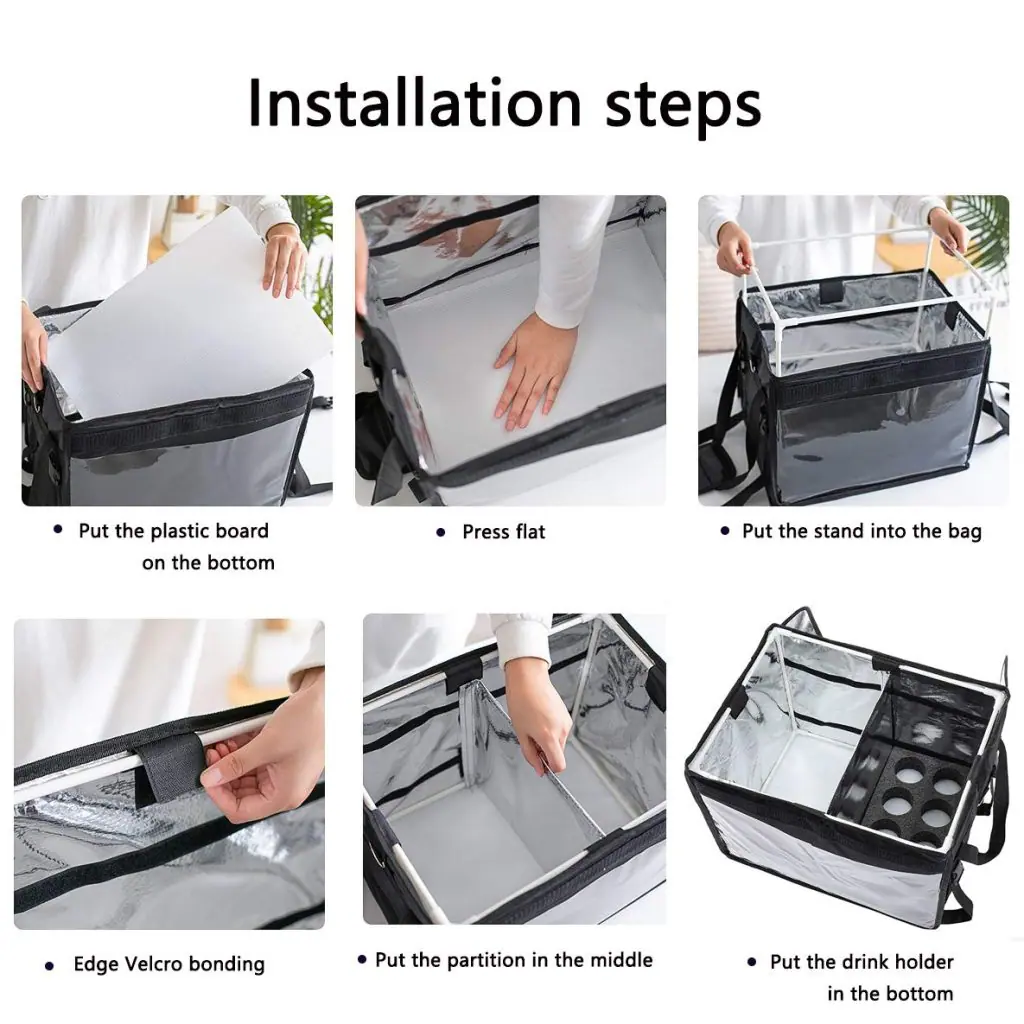 Installation steps

• Put the plastic board on the bottom

• Press flat

• Put the stand into the bag

• Edge Velcro bonding

• Put the partition in the middle

• Put the drink holder in the bottom